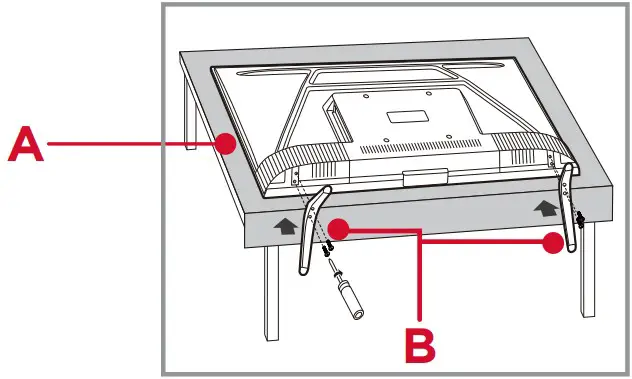 A

B