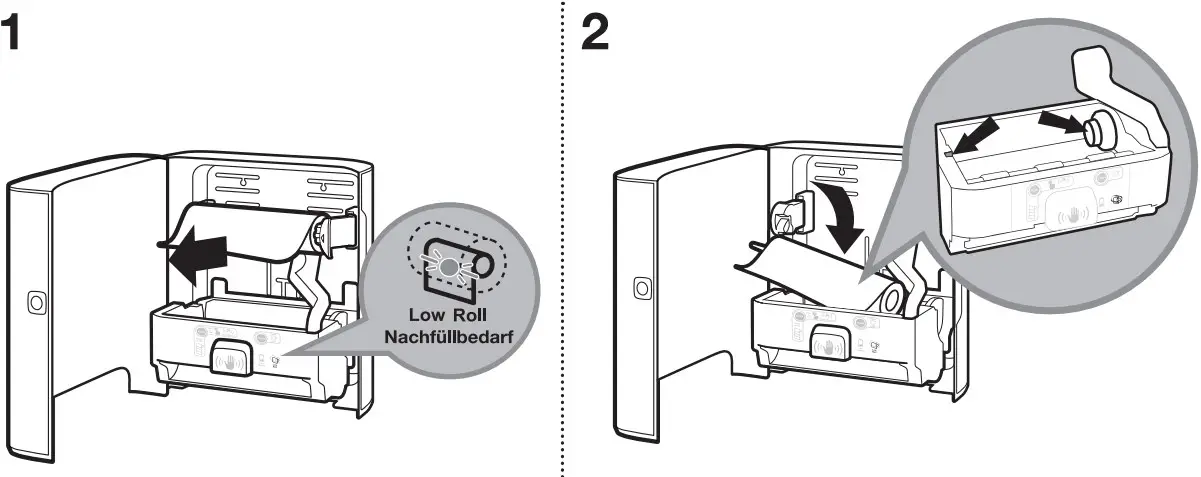 1

Low Roll
Nachfüllbedarf

2