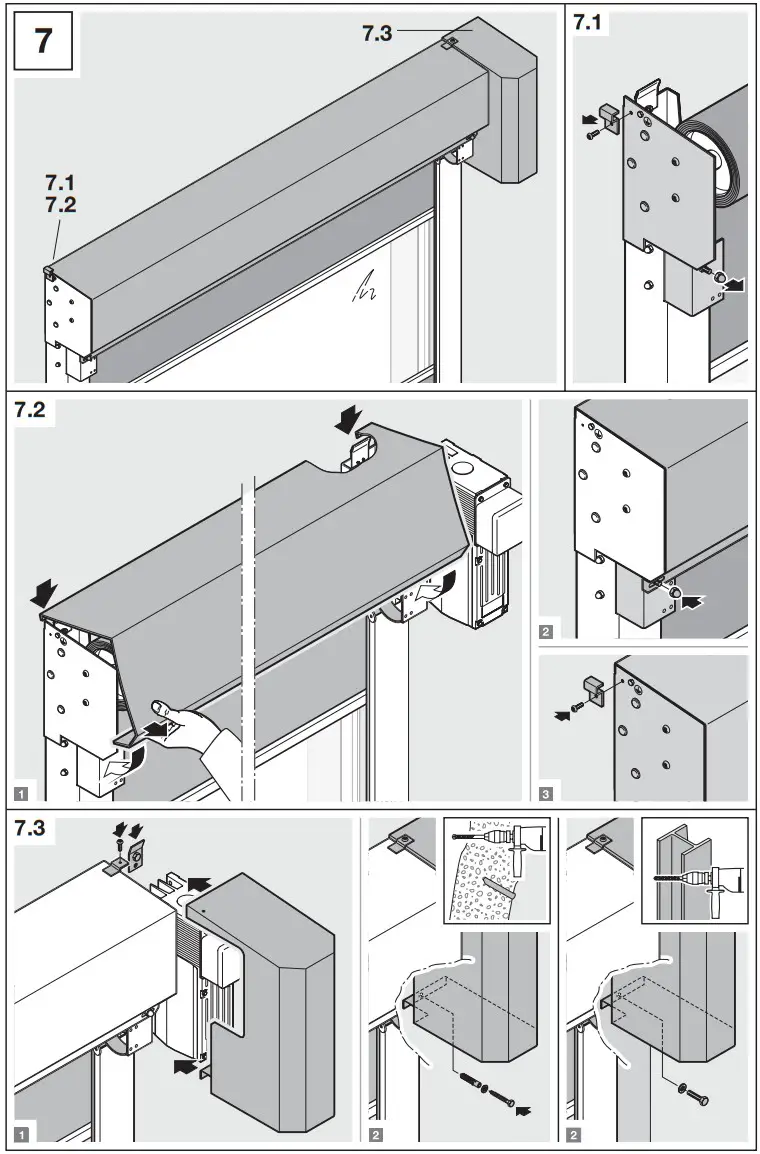 7

7.3

7.1
7.2

7.1

7.2

1

2

3

7.3

1

2

2