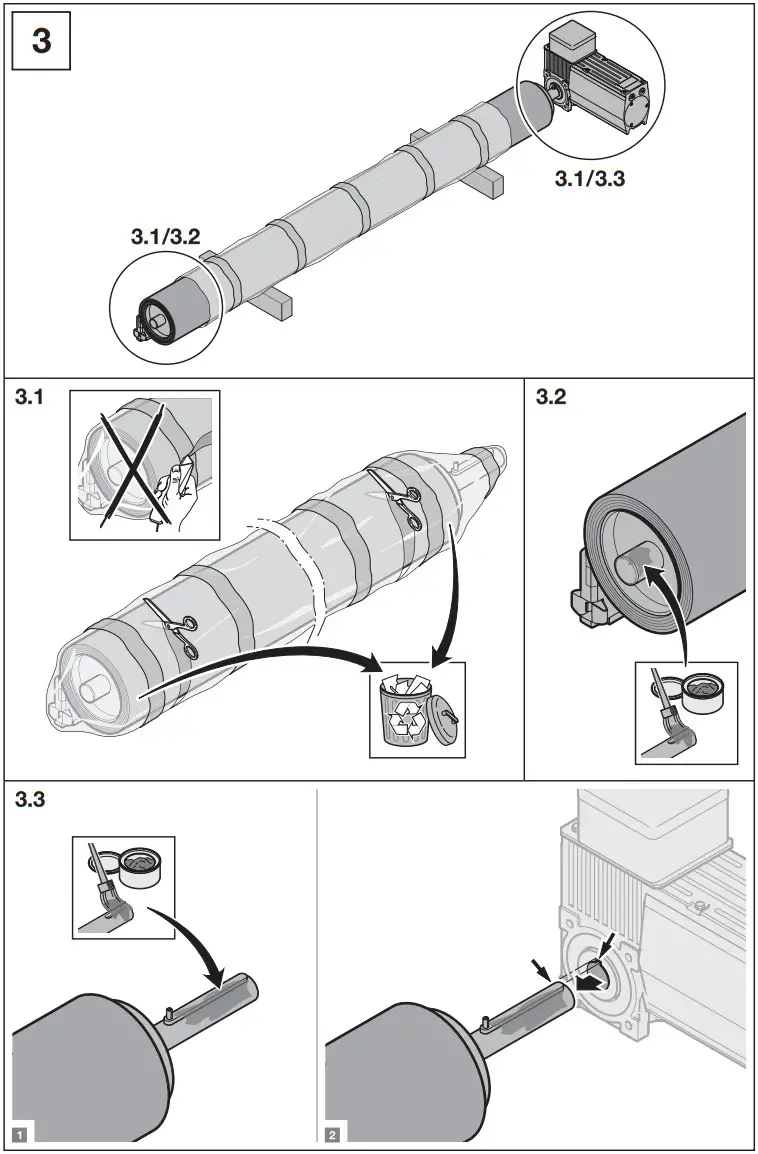 3

3.1/3.3

3.1/3.2

3.1

3.2

3.3

1

2