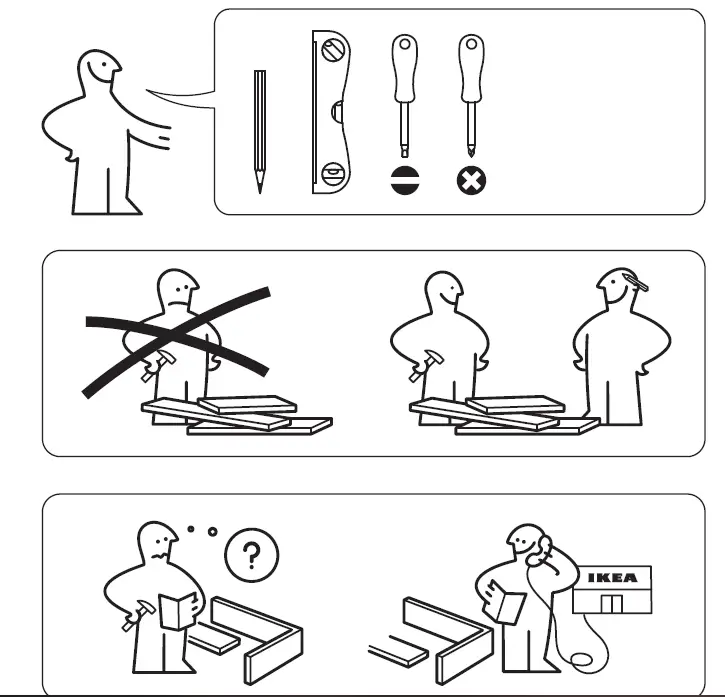 ?

IKEA