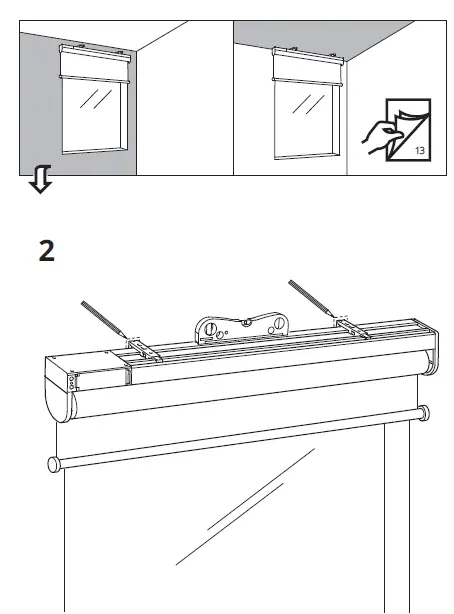 13

2