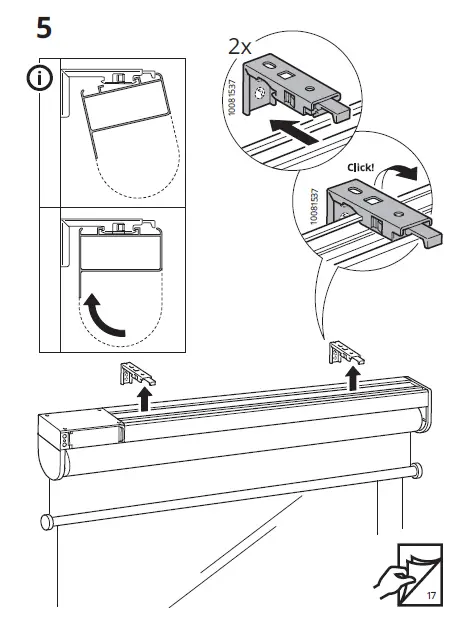 5

2x

10081537

Click!

10081537

17