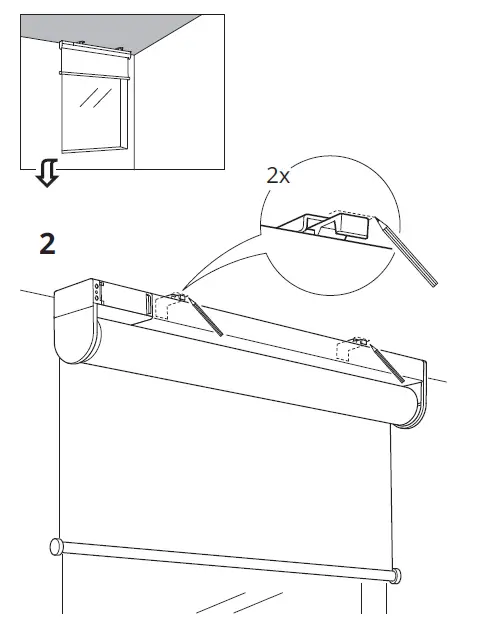 2x

2