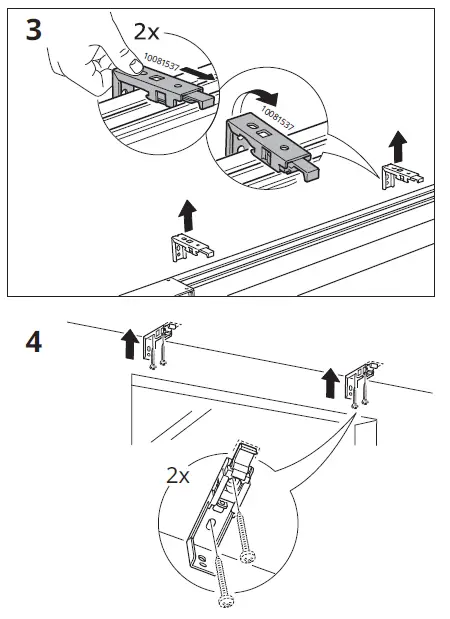 3

2x

10081537

10081537

4

2x