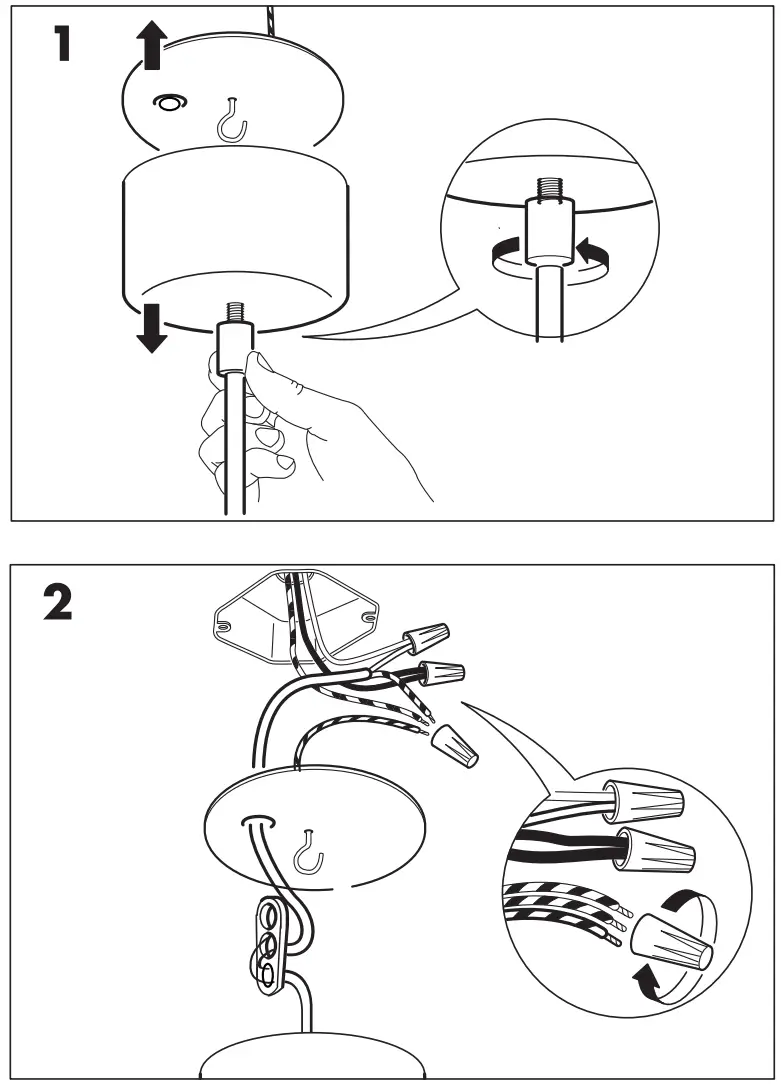 1

2