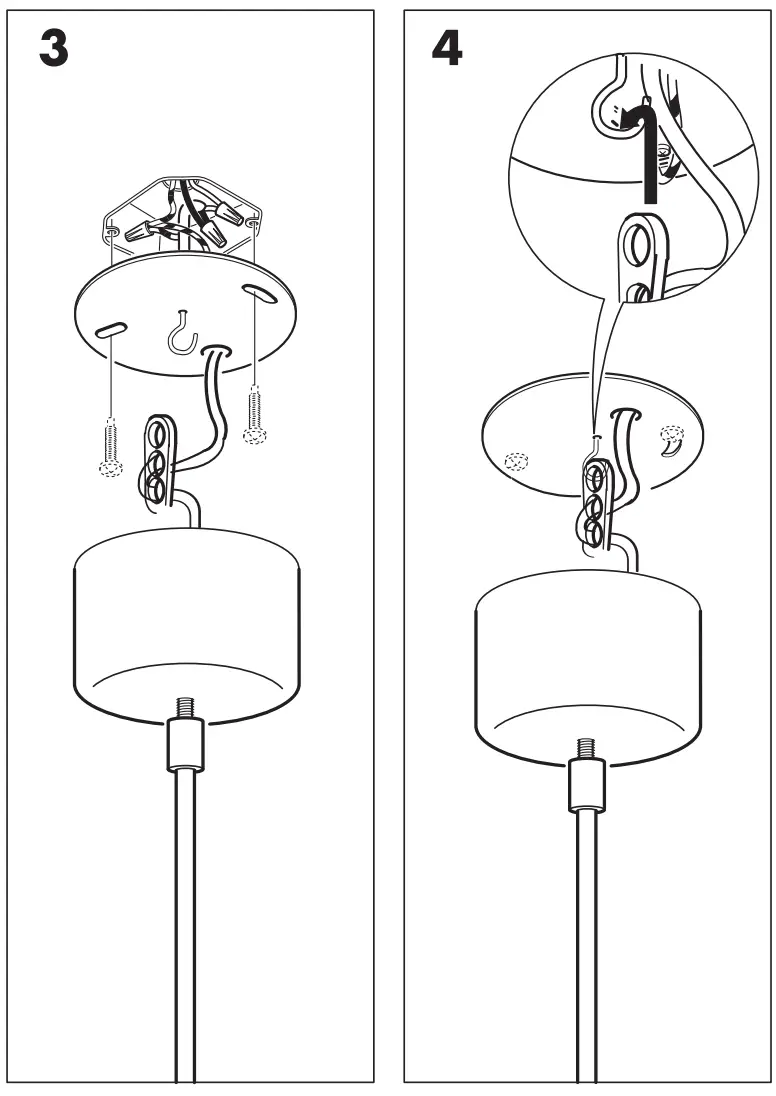 3

4