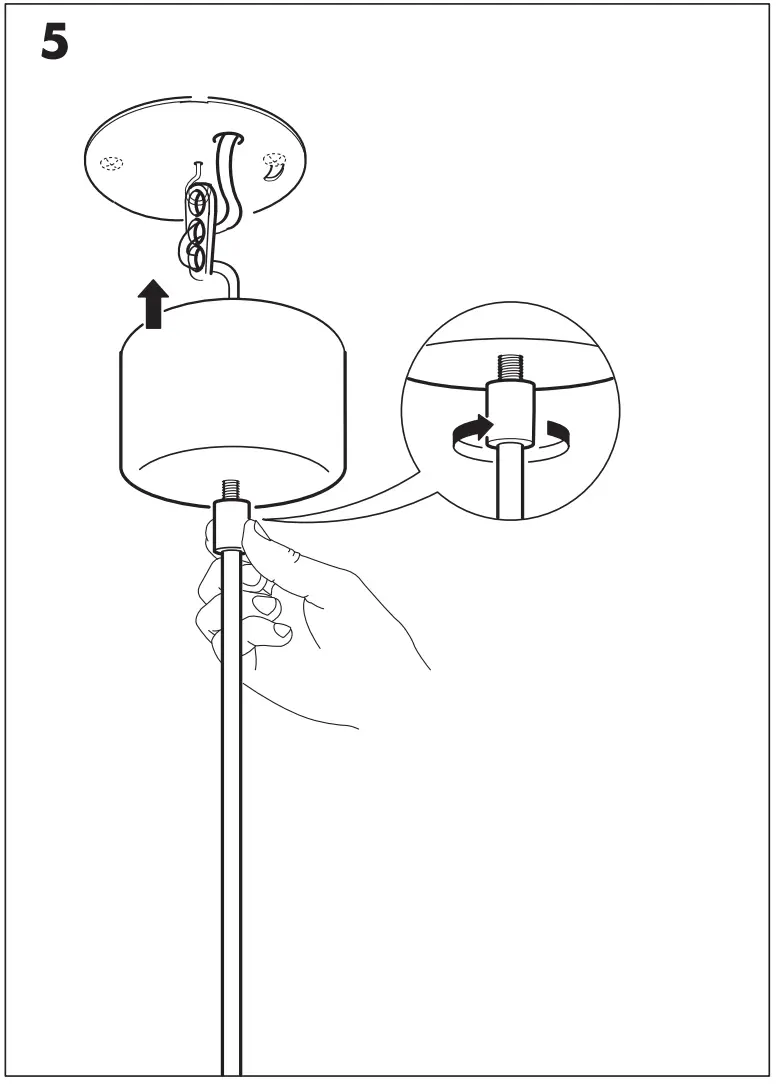 5