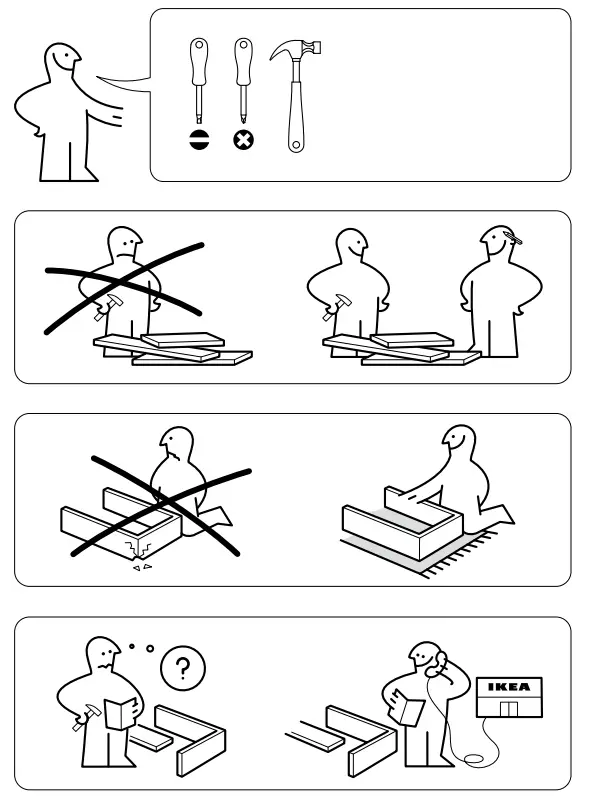 ?

IKEA