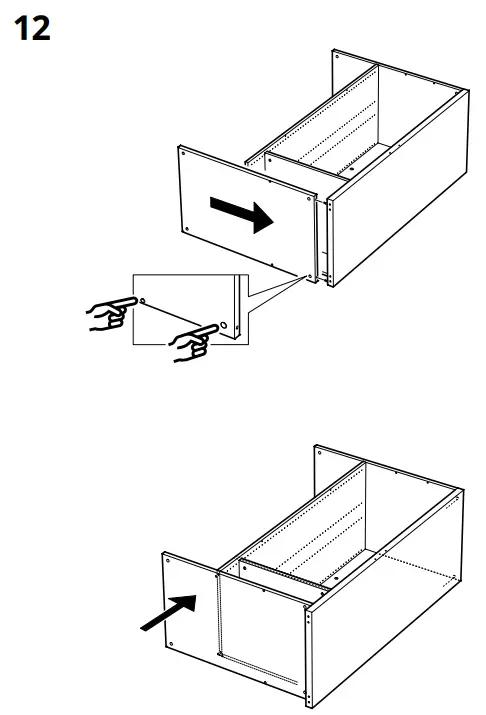 12