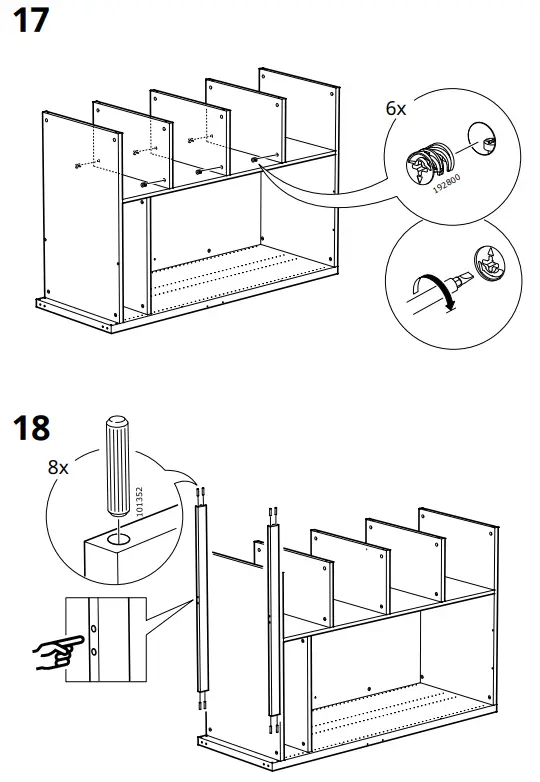 17

6x

192800

18

8x

101352