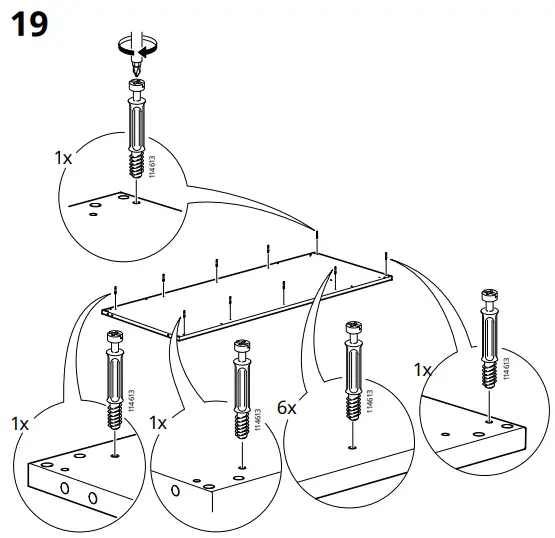 19

1x

114613

1x

114613

1x

114613

6x

114613

1x

114613