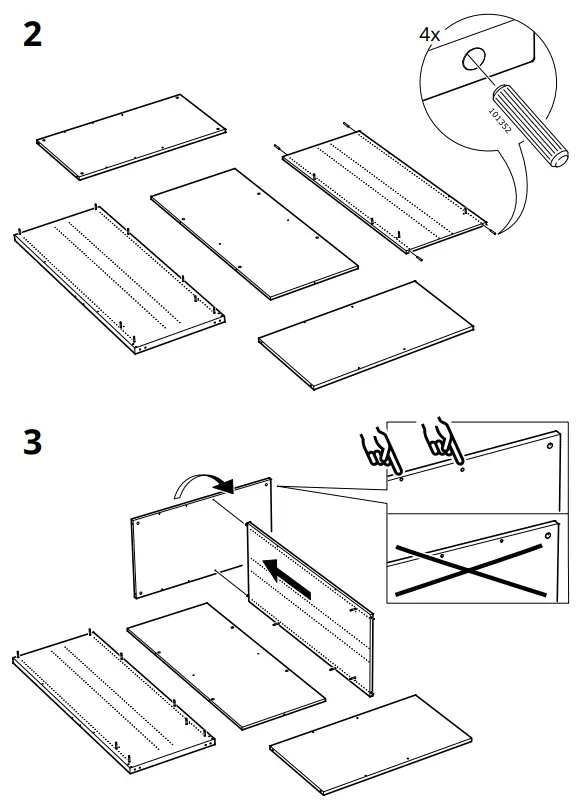 2

4x

101352

3