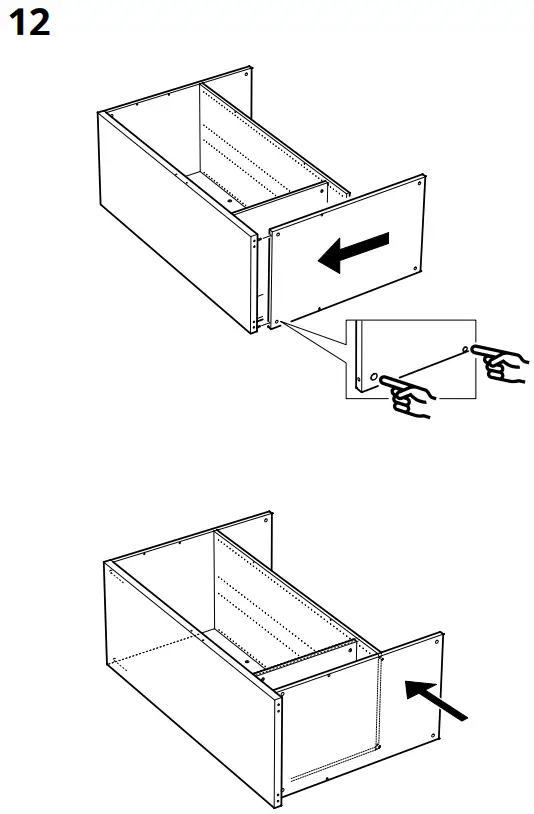 12