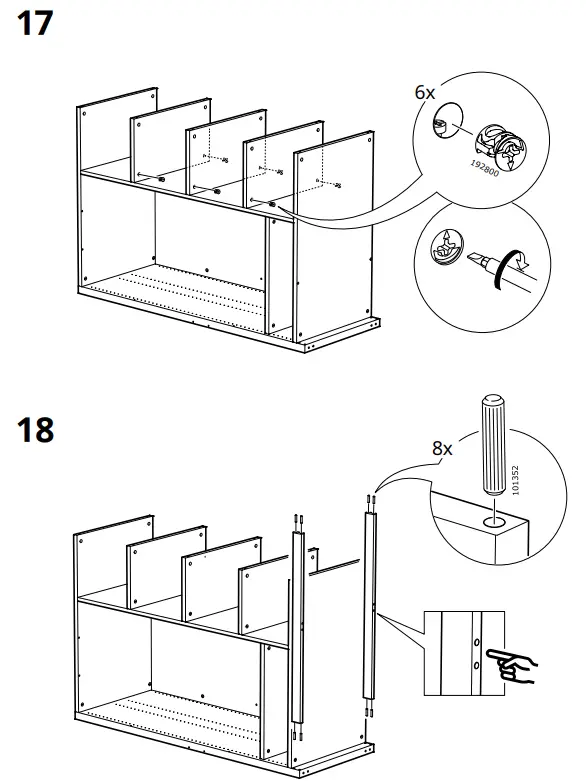 17

6x

192800

18

8x

101352