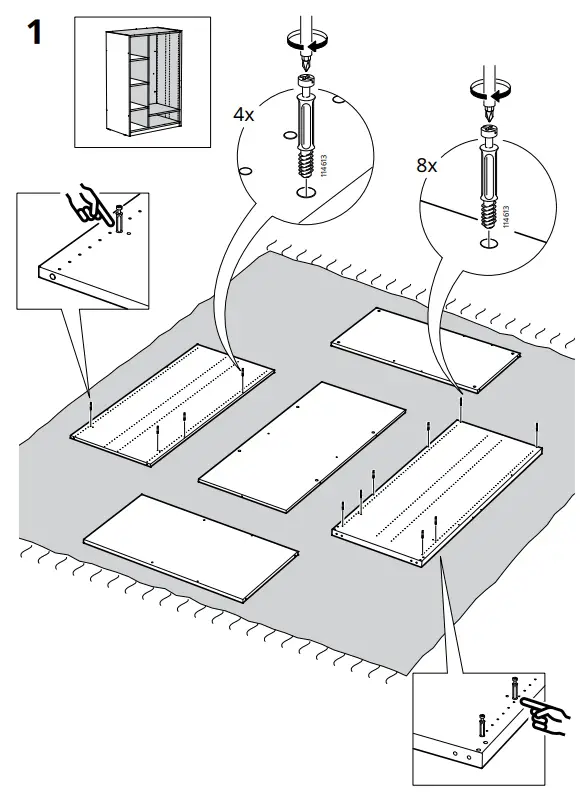 1

4x

114613

8x

114613