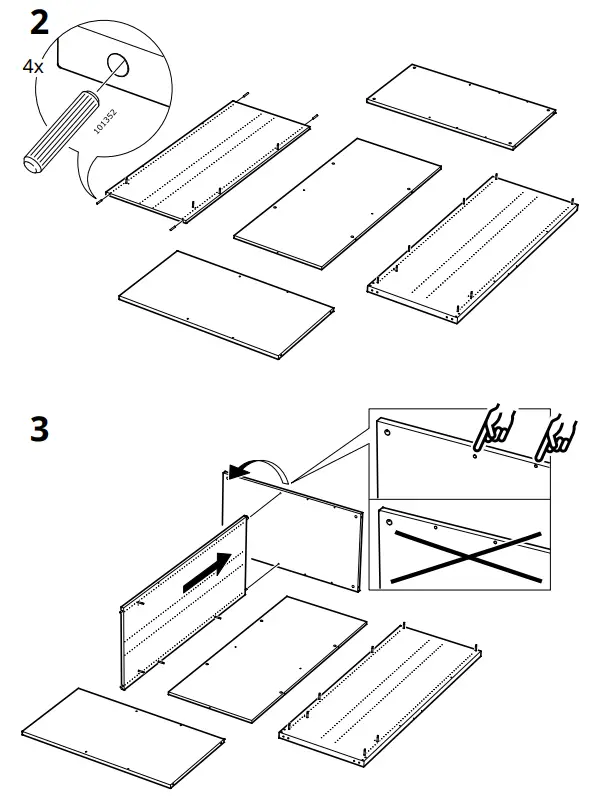 2

4x

101352

3