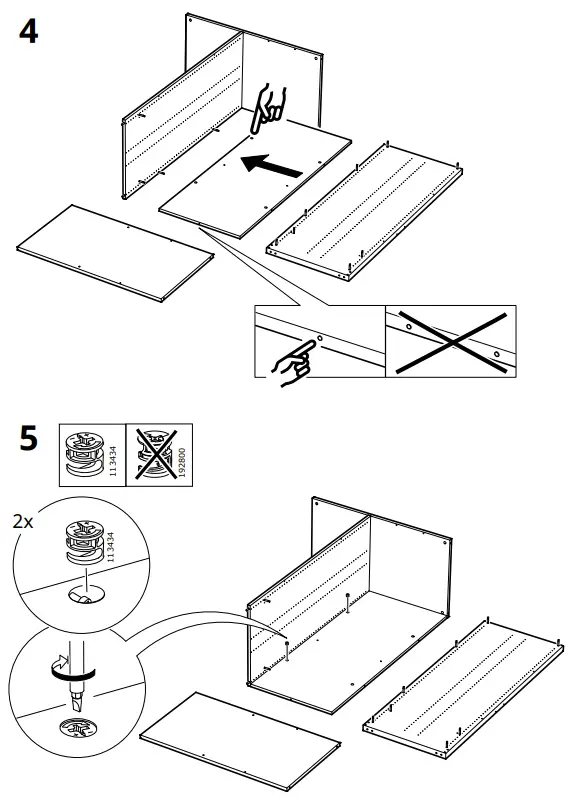 4

5

113434

192800

2x

113434