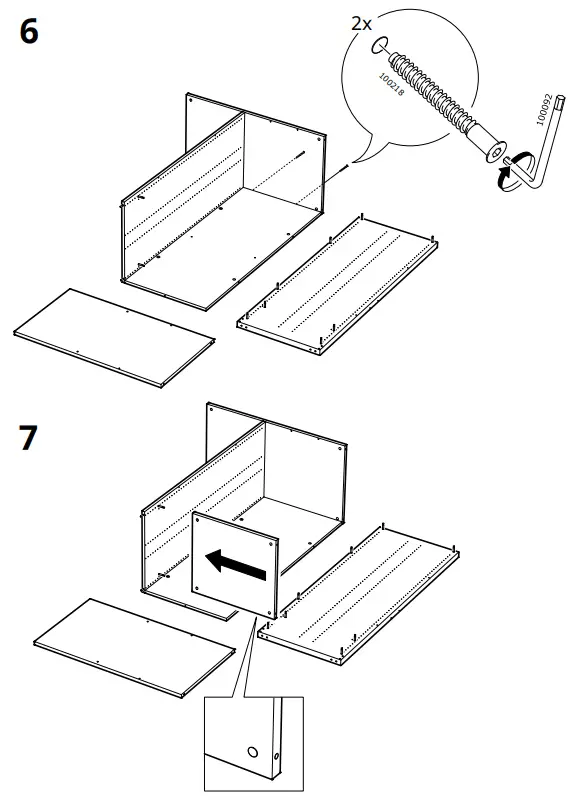 6

2x

100218

100092

7