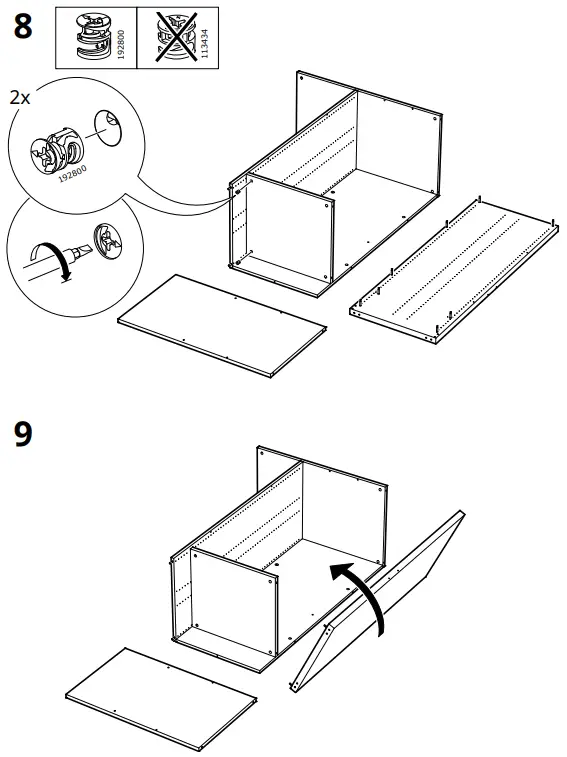 8

192800

113434

2x

192800

9