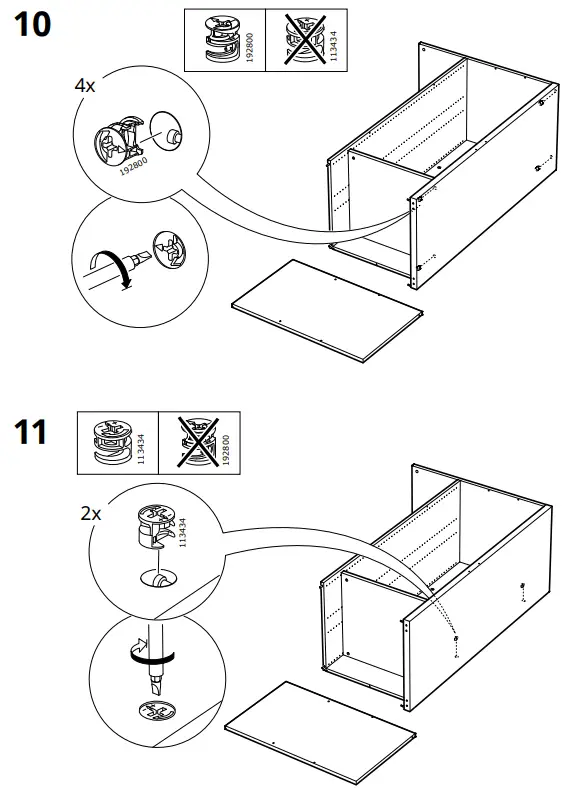 10

192800

113434

4x

192800

11

113434

192800

2x

113434