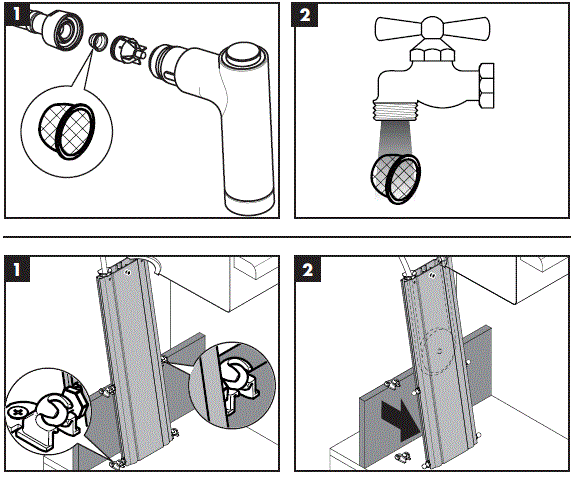 1

2

1

2