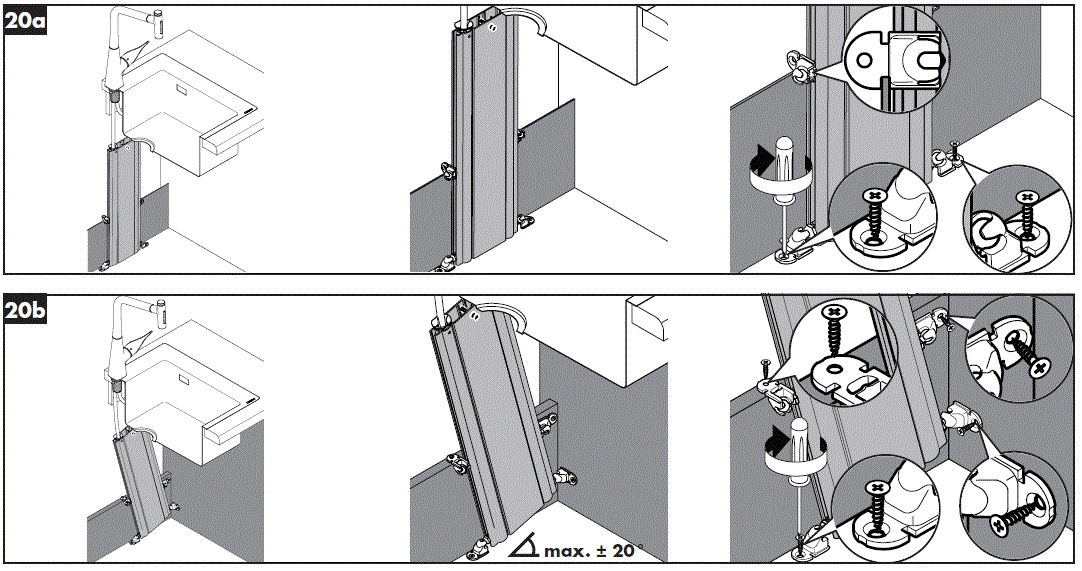 20a

20b

max. ± 20°