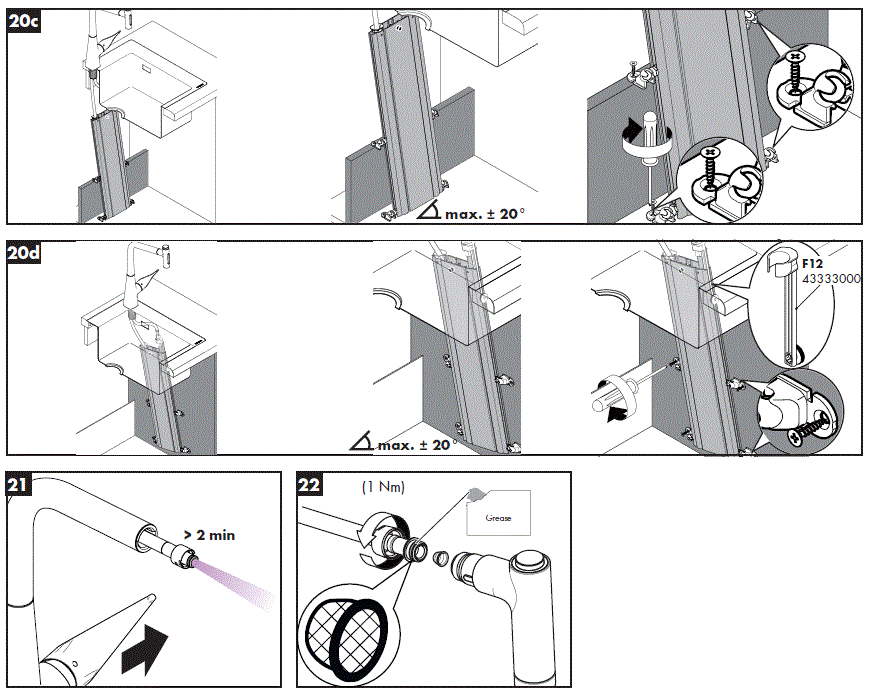 20c

max. ± 20°

20d

max. ± 20°

F12
43333000

21

> 2 min

22

(1 Nm)

Grease