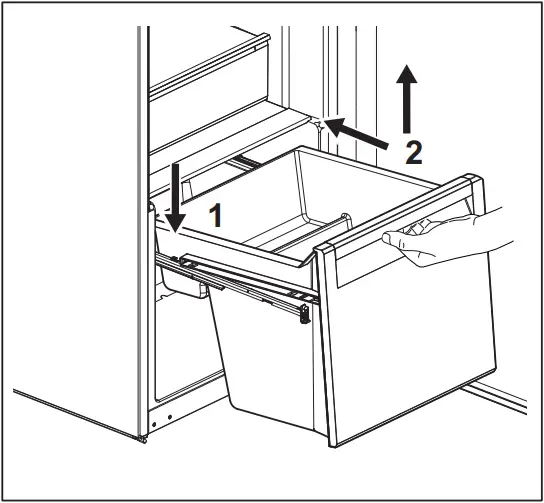 2
1