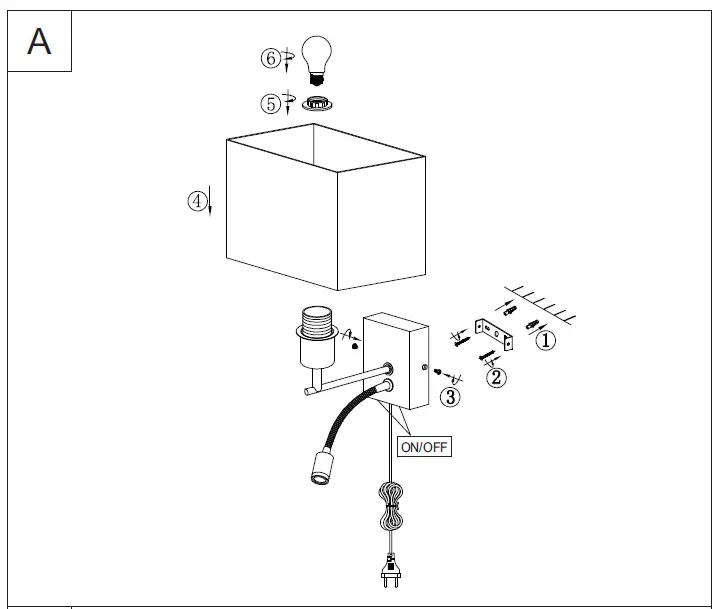 A

⑥

⑤

④

①

②

③

ON/OFF