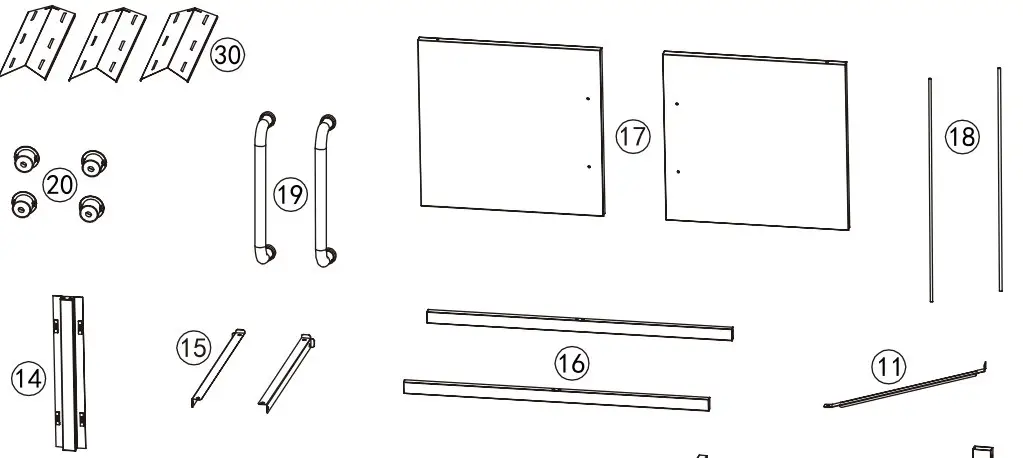 30
20
19
17
18
14
15
16
11