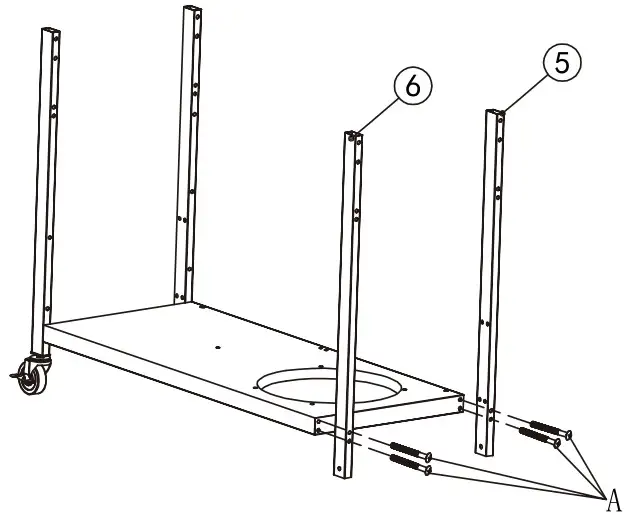 6

5

A