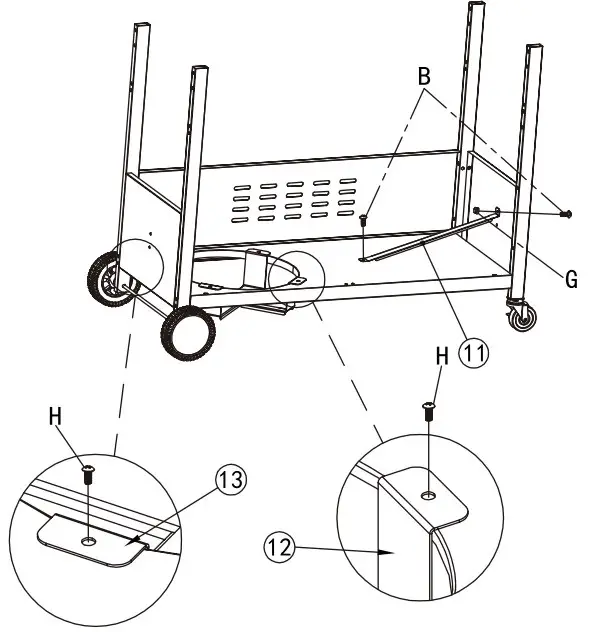 B
G
11
H
H
13
12