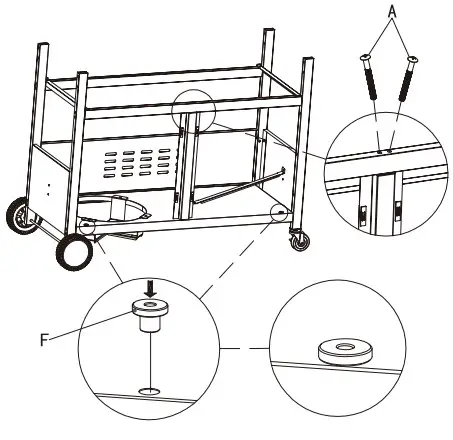 A

F