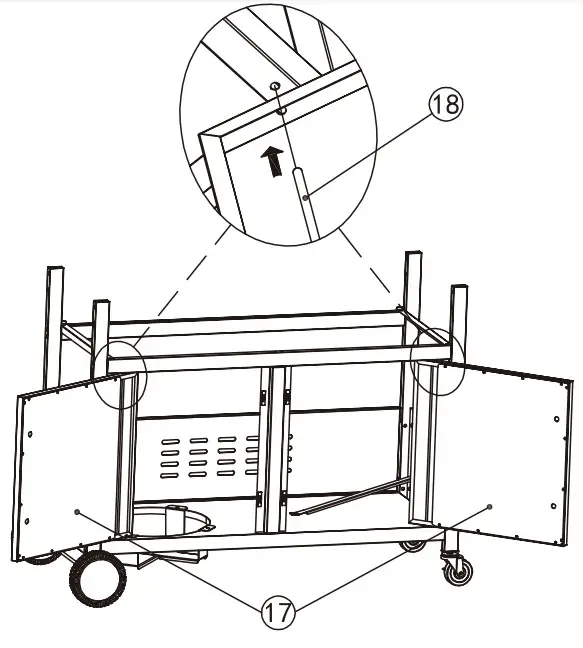 18

17