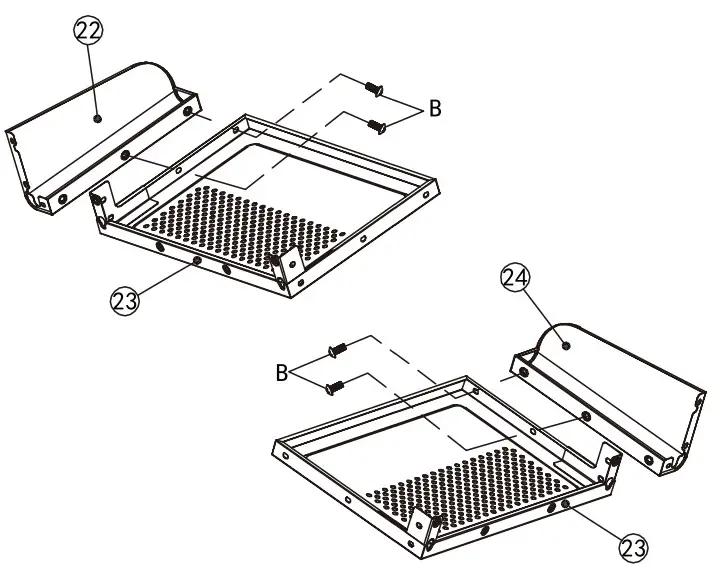 22

B

23

24

B

23