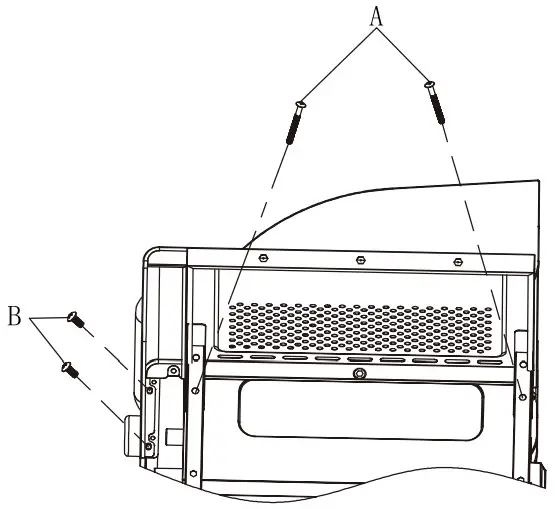 A

B