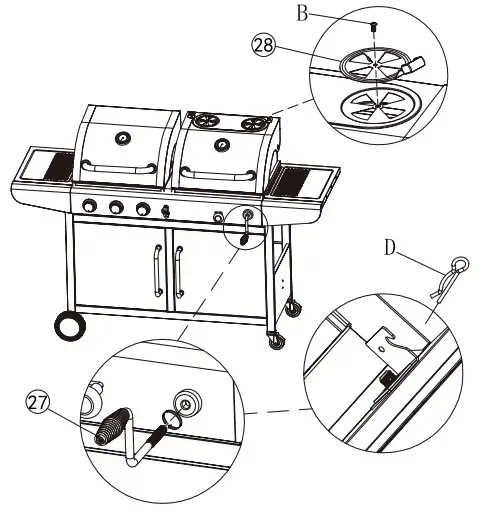 B
28
D
27