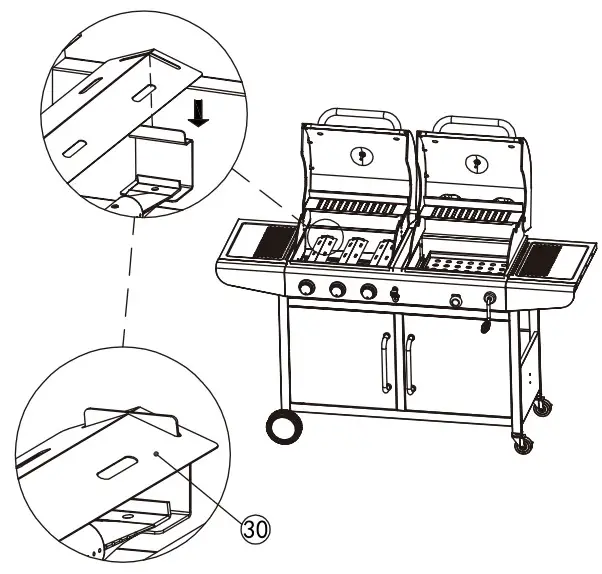 30