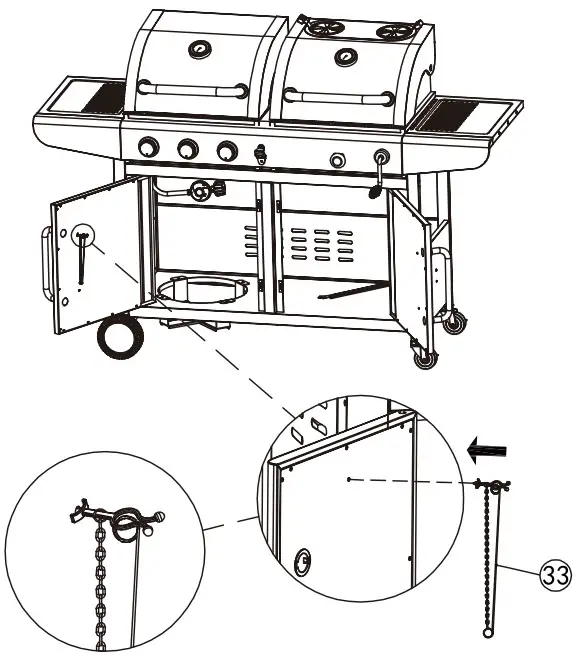 33