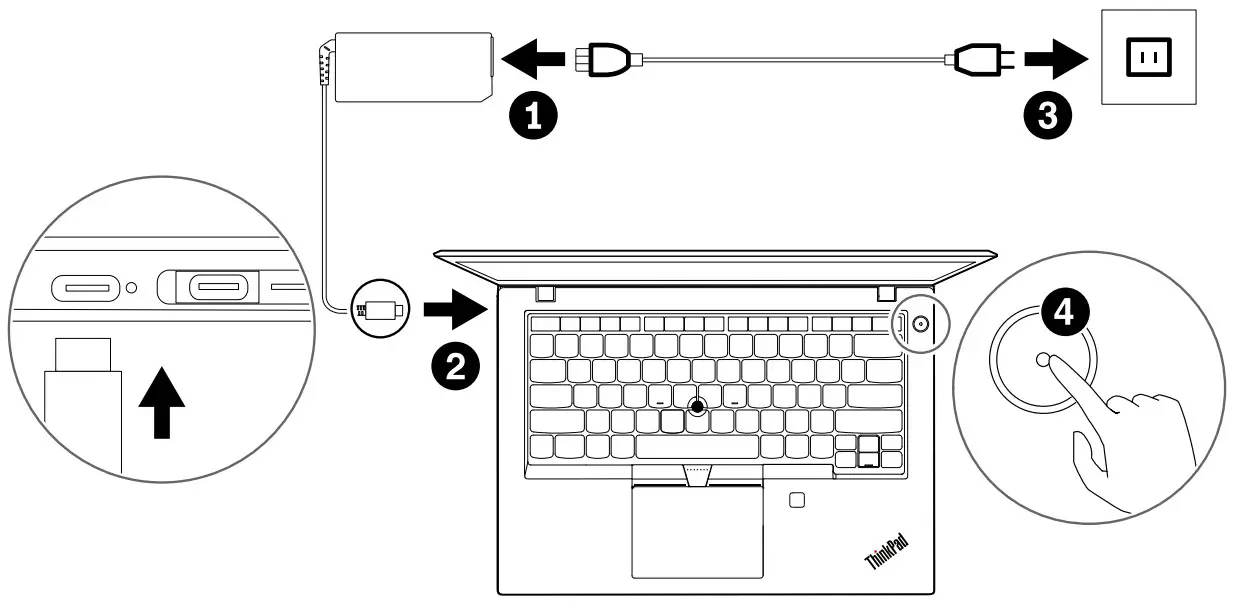 1

3

2

4

ThinkPad