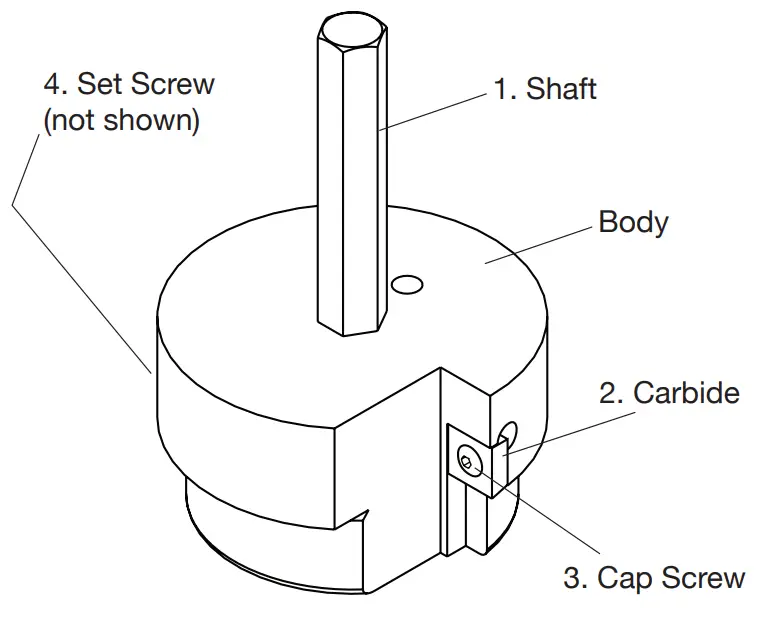 4. Set Screw
(not shown)

1. Shaft

Body

2. Carbide

3. Cap Screw