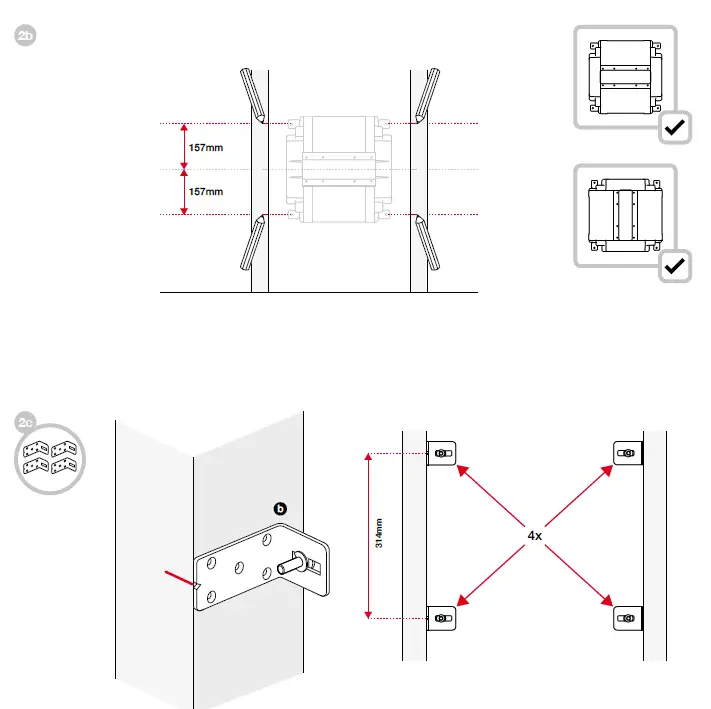 2b

157mm

157mm

2c

b

314mm

4x