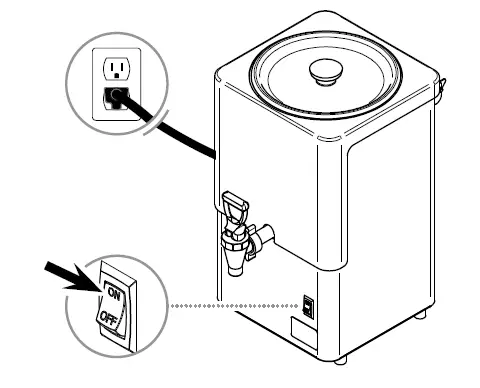 ON
OFF