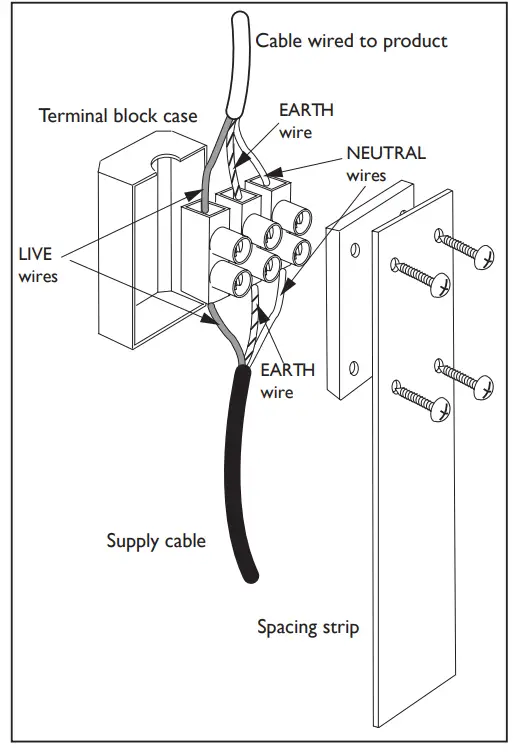 Cable wired to product

Terminal block case

EARTH wire

NEUTRAL wires

LIVE wires

EARTH wire

Supply cable

Spacing strip