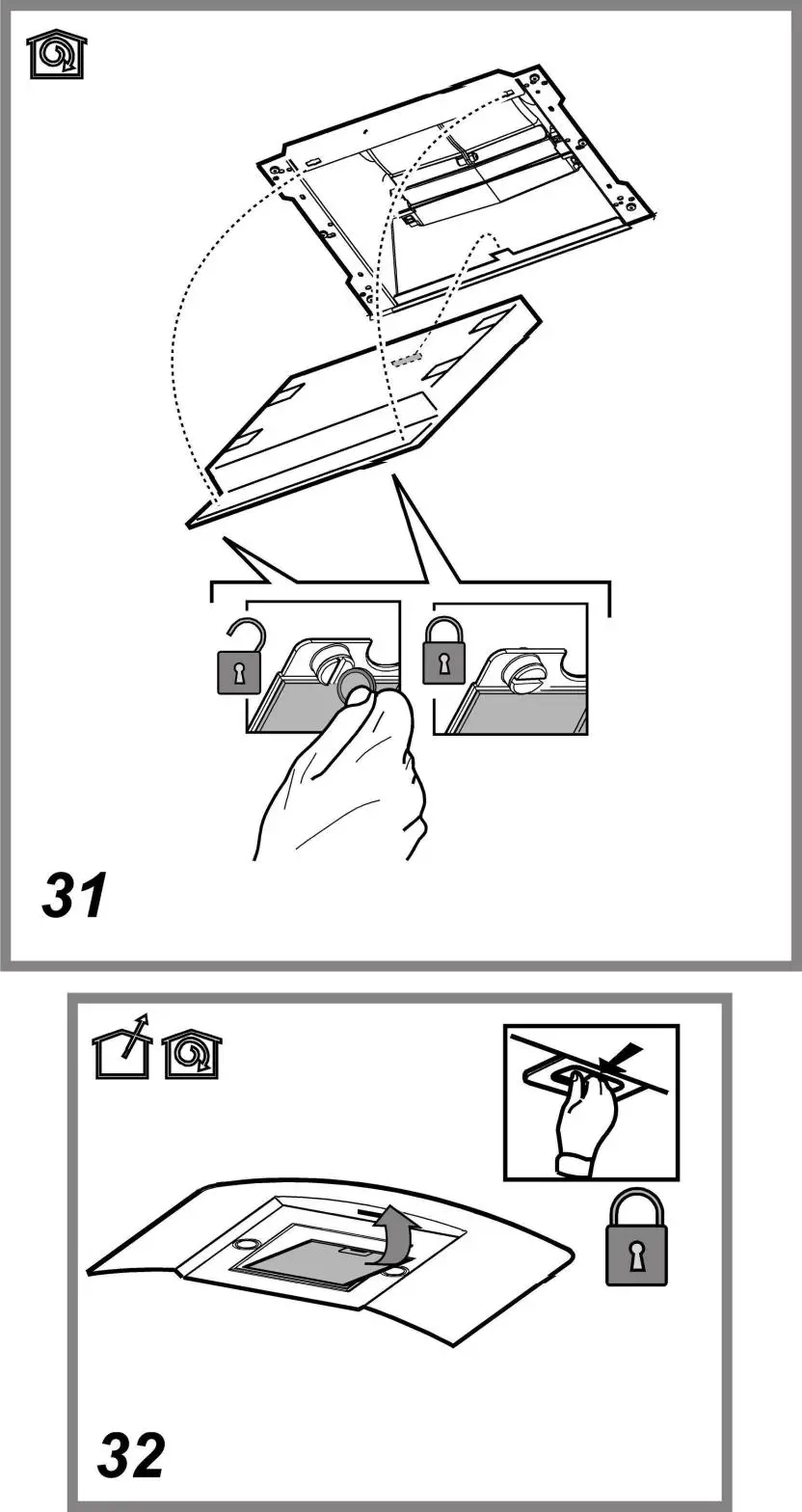 31

32