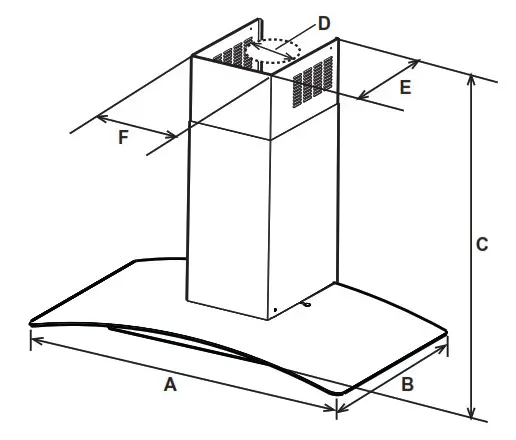 D
E
F
C
A
B