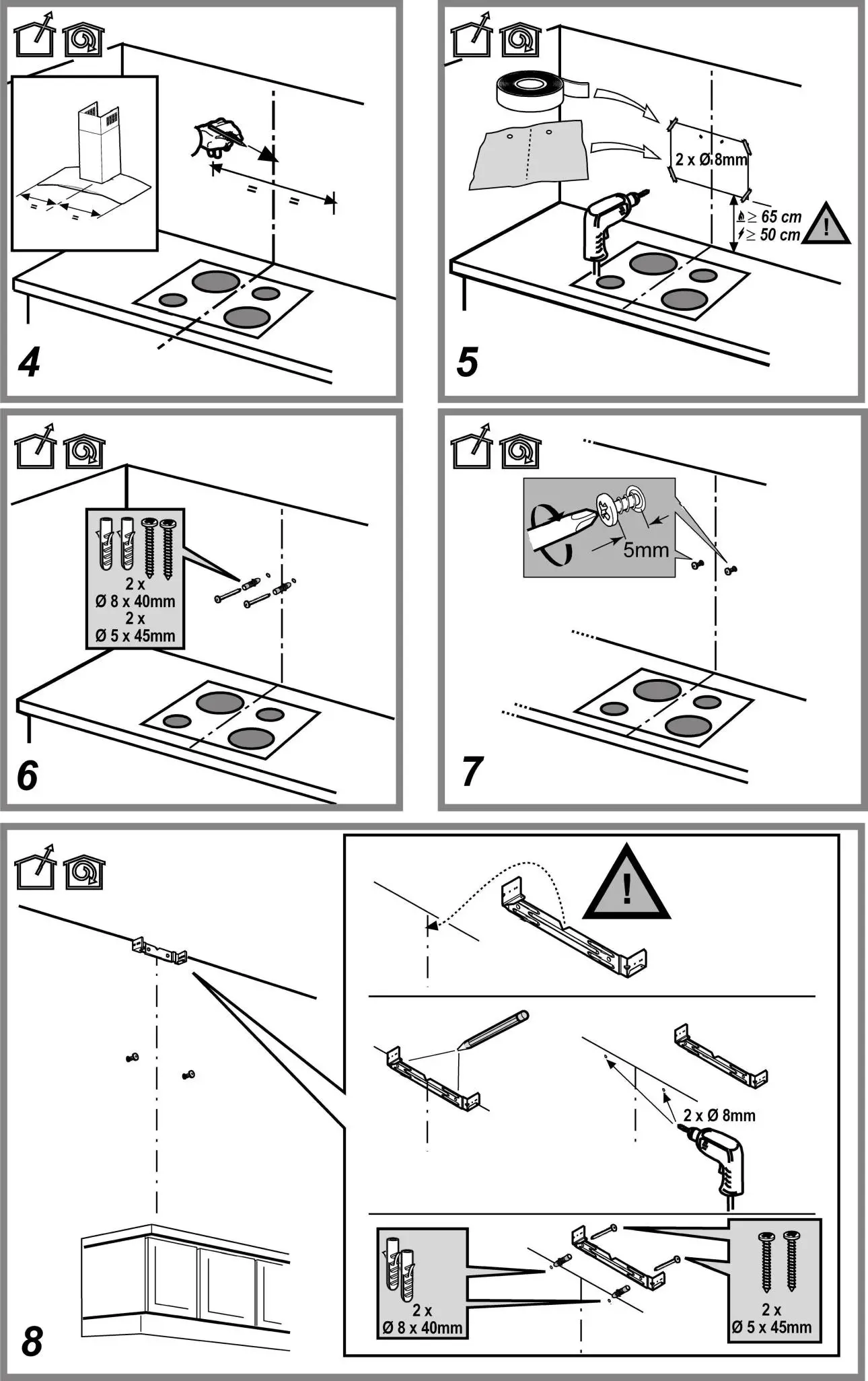 =
=
=
=
4

2 x Ø 8mm
≥ 65 cm
≥ 50 cm
!
5

2 x
Ø 8 x 40mm
2 x
Ø 5 x 45mm
6

5mm
7

!
2 x Ø 8mm
2 x
Ø 8 x 40mm
2 x
Ø 5 x 45mm
8