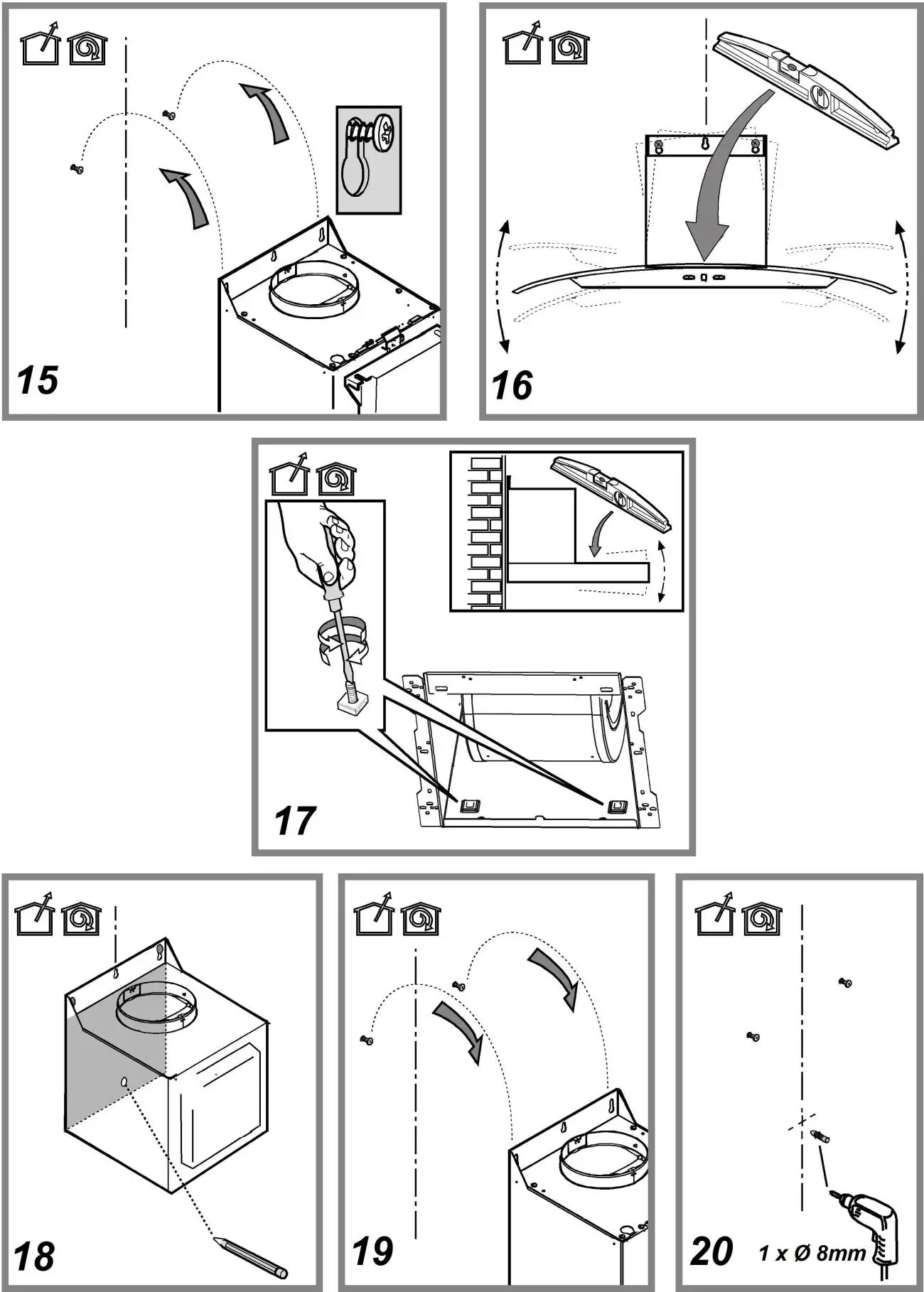 15

16

17

18

19

20

1 x Ø 8mm