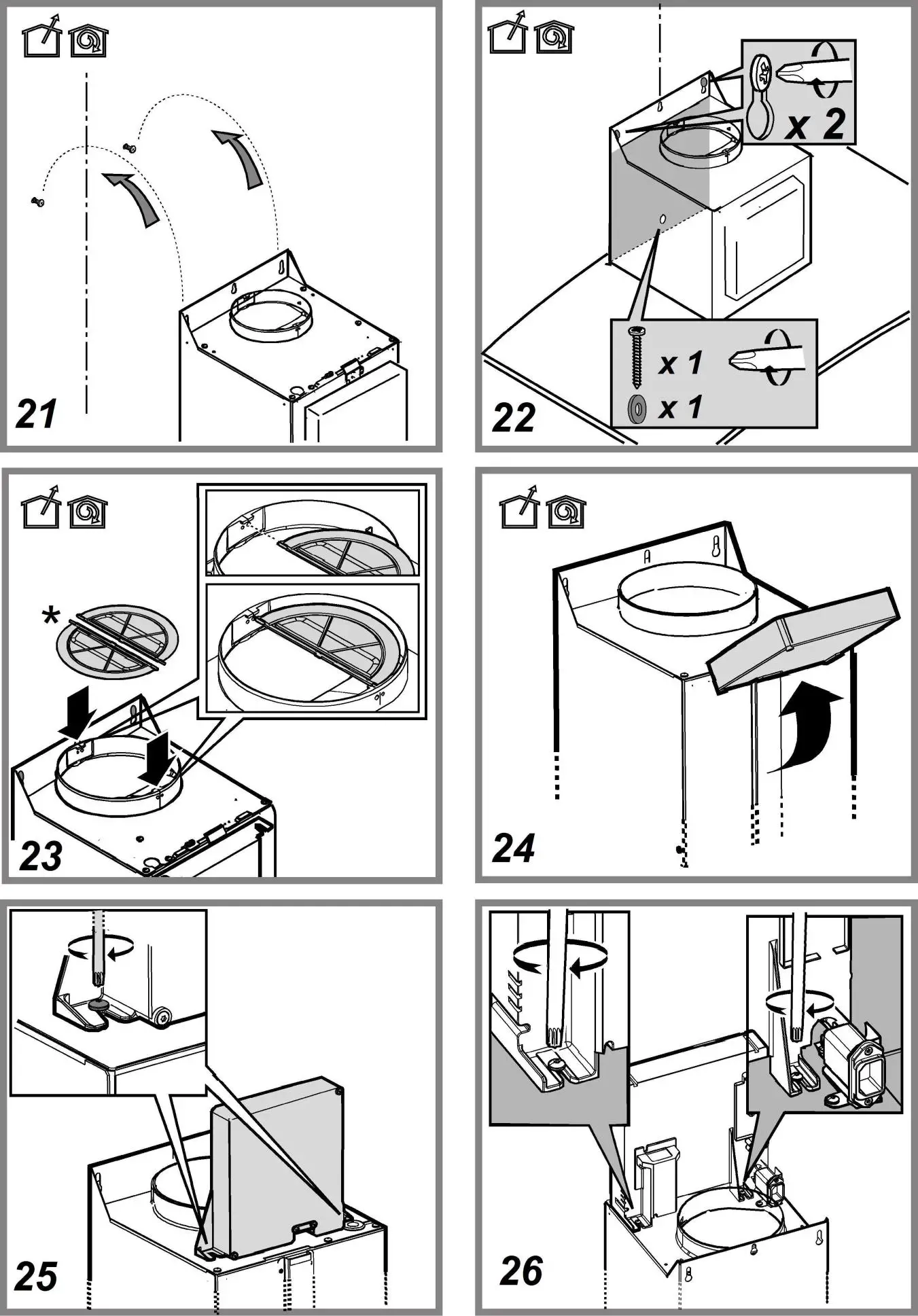 21

x 2

x 1

x 1

22

*

23

24

25

26